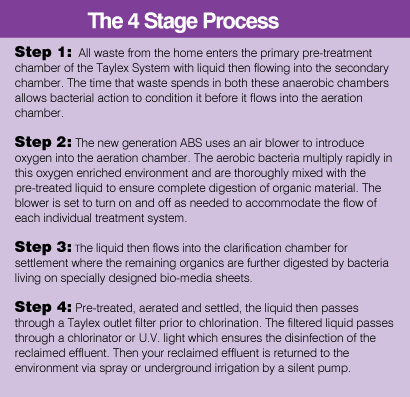 The 4 Stage Process

Step 1: All waste from the home enters the primary pre-treatment chamber of the Taylex System with liquid then flowing into the secondary chamber. The time that waste spends in both these anaerobic chambers allows bacterial action to condition it before it flows into the aeration chamber.

Step 2: The new generation ABS uses an air blower to introduce oxygen into the aeration chamber. The aerobic bacteria multiply rapidly in this oxygen enriched environment and are thoroughly mixed with the pre-treated liquid to ensure complete digestion of organic material. The blower is set to turn on and off as needed to accommodate the flow of each individual treatment system.

Step 3: The liquid then flows into the clarification chamber for settlement where the remaining organics are further digested by bacteria living on specially designed bio-media sheets.

Step 4: Pre-treated, aerated and settled, the liquid then passes through a Taylex outlet filter prior to chlorination. The filtered liquid passes through a chlorinator or U.V. light which ensures the disinfection of the reclaimed effluent. Then your reclaimed effluent is returned to the environment via spray or underground irrigation by a silent pump.